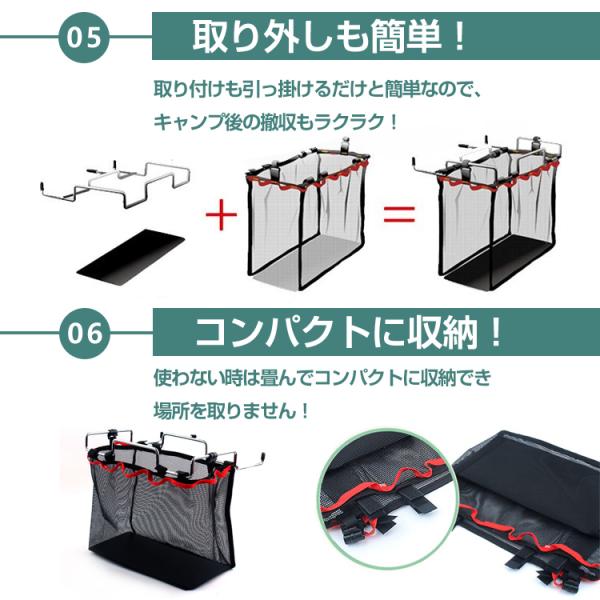 05

取り外しも簡単！

取り付けも引っ掛けるだけと簡単なので、
キャンプ後の撤収もラクラク！

+ =

06

コンパクトに収納！

使わない時は畳んでコンパクトに収納でき
場所を取りません！