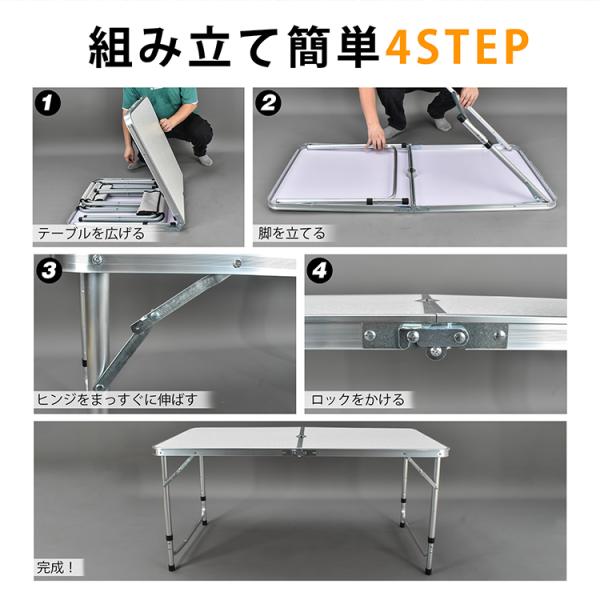 組み立て簡単4STEP

1
テーブルを広げる

2
脚を立てる

3
ヒンジをまっすぐに伸ばす

4
ロックをかける

完成！