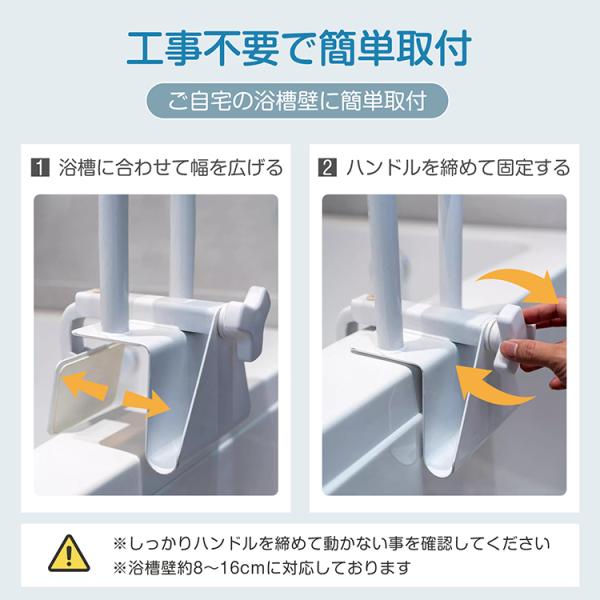 工事不要で簡単取付

ご自宅の浴槽壁に簡単取付

1 浴槽に合わせて幅を広げる

2 ハンドルを締めて固定する

※しっかりハンドルを締めて動かない事を確認してください
※浴槽壁約8~16cmに対応しております