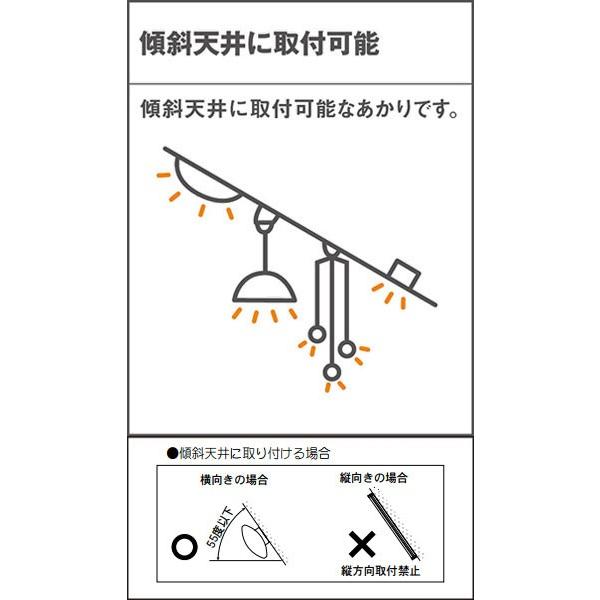 傾斜天井に取付可能

傾斜天井に取付可能なあかりです。

●傾斜天井に取り付ける場合

横向きの場合

55度以下

○

縦向きの場合

×

縦方向取付禁止