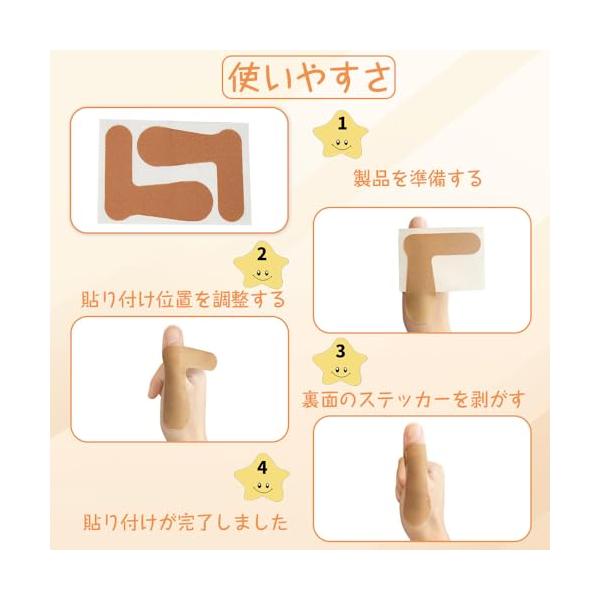 使いやすさ

1

製品を準備する

2

貼り付け位置を調整する

3

裏面のステッカーを剥がす

4

貼り付けが完了しました