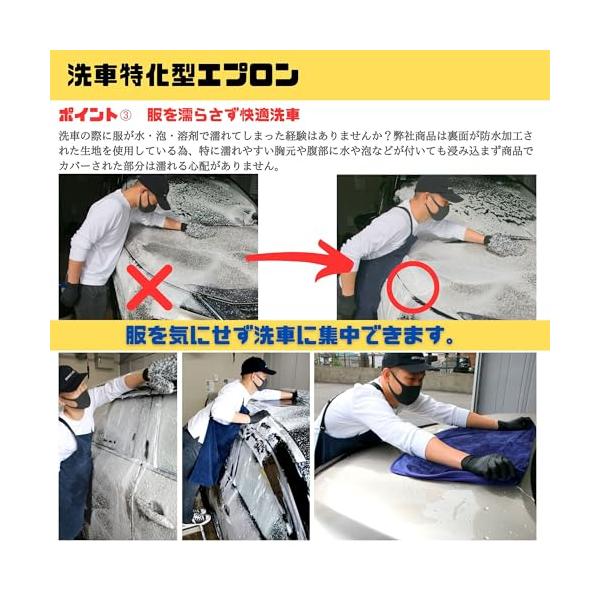 洗車特化型エプロン

ポイント③　服を濡らさず快適洗車

洗車の際に服が水・泡・溶剤で濡れてしまった経験はありませんか？弊社商品は裏面が防水加工された生地を使用している為、特に濡れやすい胸元や腹部に水や泡などが付いても浸み込まず商品でカバーされた部分は濡れる心配がありません。

服を気にせず洗車に集中できます。