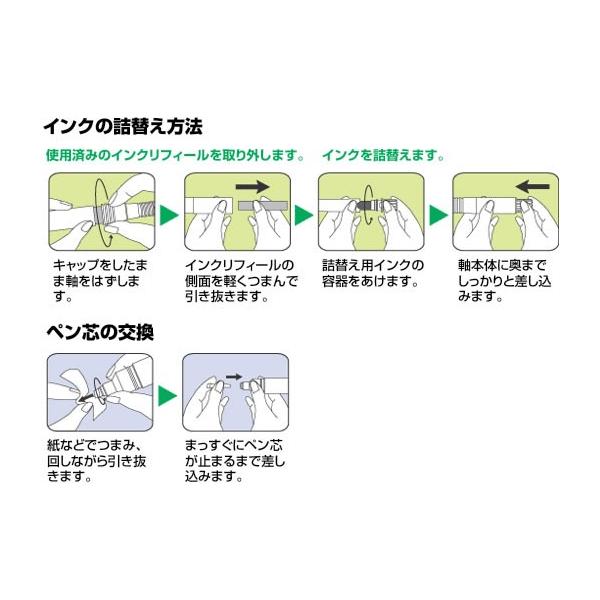 インクの詰替え方法

使用済みのインクリフィールを取り外します。

インクを詰替えます。

キャップをしたまま軸をはずします。

インクリフィールの側面を軽くつまんで引き抜きます。

詰替え用インクの容器をあけます。

軸本体に奥までしっかりと差し込みます。

ペン芯の交換

紙などでつまみ、回しながら引き抜きます。

まっすぐにペン芯が止まるまで差し込みます。