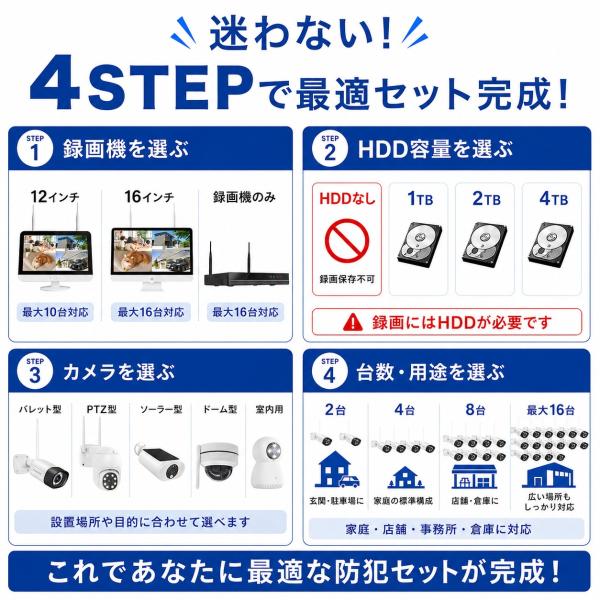 迷わない！
4STEPで最適セット完成！

STEP 1 録画機を選ぶ

12インチ
最大10台対応

16インチ
最大16台対応

録画機のみ
最大16台対応

STEP 2 HDD容量を選ぶ

HDDなし
録画保存不可

1TB

2TB

4TB

録画にはHDDが必要です

STEP 3 カメラを選ぶ

バレット型

PTZ型

ソーラー型

ドーム型

室内用

設置場所や目的に合わせて選べます

STEP 4 台数・用途を選ぶ

2台
玄関・駐車場に

4台
家庭の標準構成

8台
店舗・倉庫に

最大16台
広い場所もしっかり対応

家庭・店舗・事務所・倉庫に対応

これであなたに最適な防犯セットが完成！