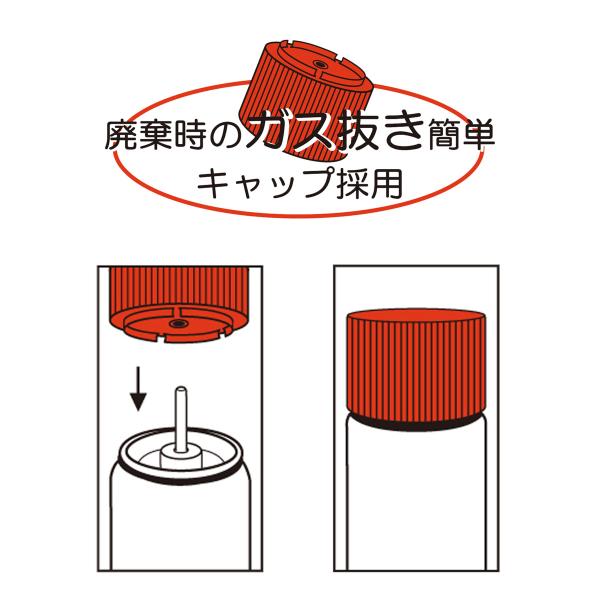 廃棄時のガス抜き簡単
キャップ採用