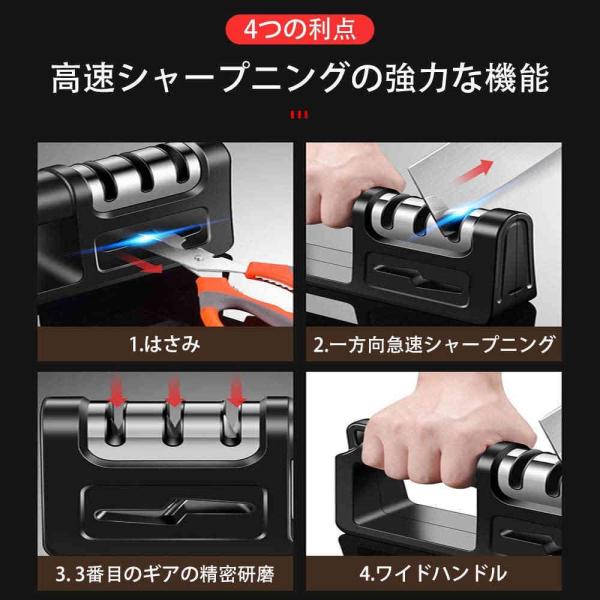 4つの利点

高速シャープニングの強力な機能

1.はさみ

2.一方向急速シャープニング

3. 3番目のギアの精密研磨

4.ワイドハンドル