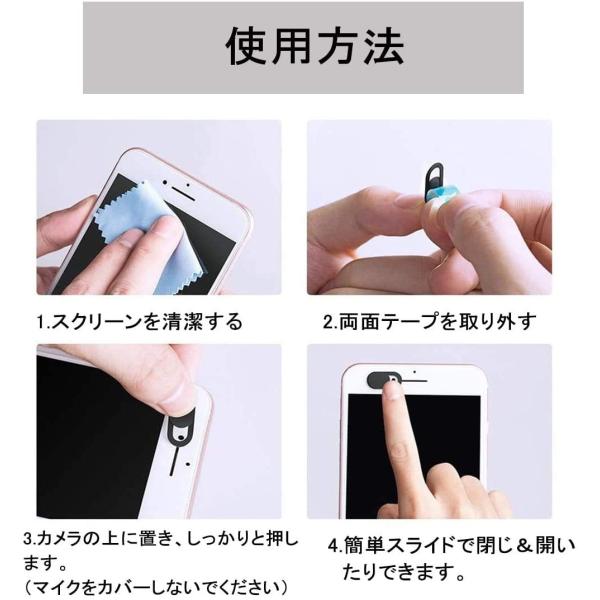 使用方法

1.スクリーンを清潔する

2.両面テープを取り外す

3.カメラの上に置き、しっかりと押します。
（マイクをカバーしないでください）

4.簡単スライドで閉じ＆開いたりできます。