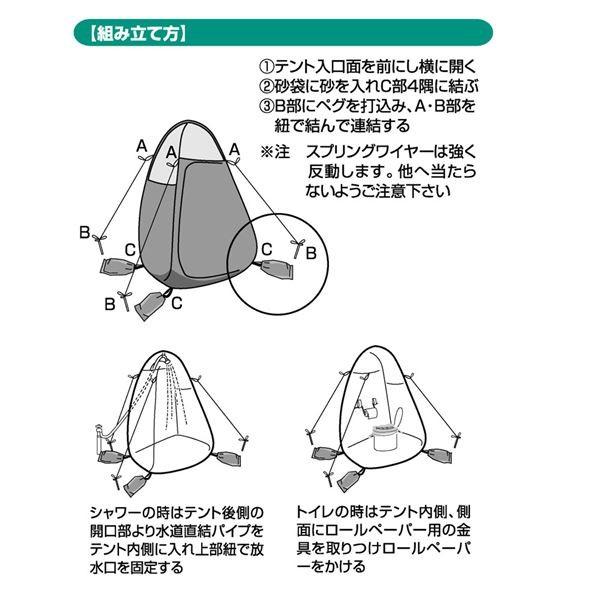 【組み立て方】

①テント入口面を前にし横に開く
②砂袋に砂を入れC部4隅に結ぶ
③B部にペグを打込み、A・B部を紐で結んで連結する

※注　スプリングワイヤーは強く反動します。他へ当たらないようご注意下さい

A
A
A
B
C
C
B
B
C

シャワーの時はテント後側の開口部より水道直結パイプをテント内側に入れ上部紐で放水口を固定する

トイレの時はテント内側、側面にロールペーパー用の金具を取りつけロールペーパーをかける