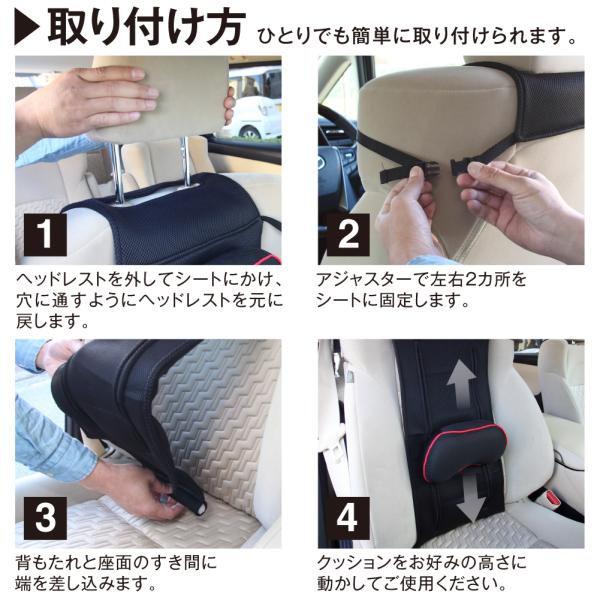 ▶取り付け方 ひとりでも簡単に取り付けられます。

1

ヘッドレストを外してシートにかけ、穴に通すようにヘッドレストを元に戻します。

2

アジャスターで左右2カ所をシートに固定します。

3

背もたれと座面のすき間に端を差し込みます。

4

クッションをお好みの高さに動かしてご使用ください。