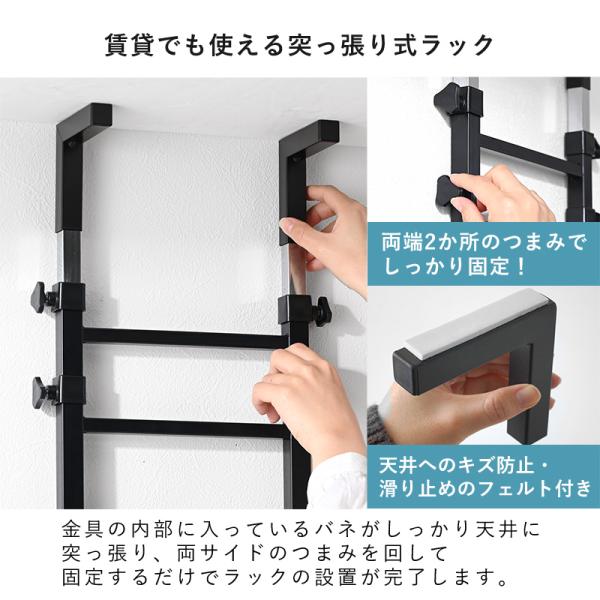 賃貸でも使える突っ張り式ラック

両端2か所のつまみでしっかり固定！

天井へのキズ防止・滑り止めのフェルト付き

金具の内部に入っているバネがしっかり天井に突っ張り、両サイドのつまみを回して固定するだけでラックの設置が完了します。