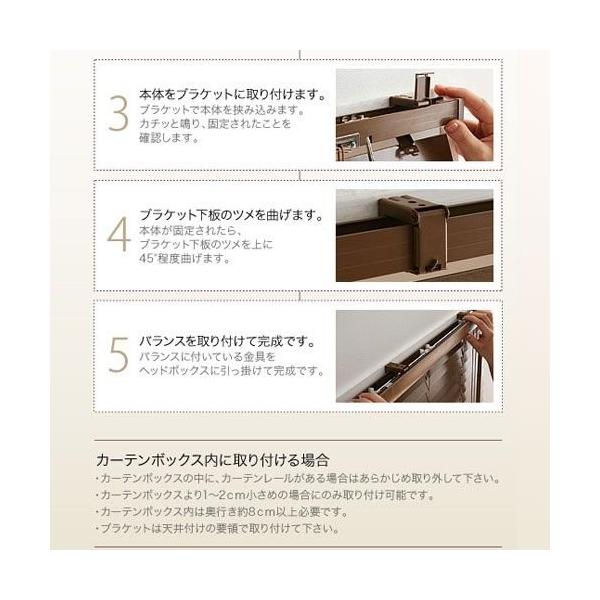 3
本体をブラケットに取り付けます。
ブラケットで本体を挟み込みます。カチッと鳴り、固定されたことを確認します。

4
ブラケット下板のツメを曲げます。
本体が固定されたら、ブラケット下板のツメを上に45°程度曲げます。

5
バランスを取り付けて完成です。
バランスに付いている金具をヘッドボックスに引っ掛けて完成です。

カーテンボックス内に取り付ける場合
・カーテンボックスの中に、カーテンレールがある場合はあらかじめ取り外して下さい。
・カーテンボックスより1〜2cm小さめの場合にのみ取り付け可能です。
・カーテンボックス内は奥行き約8cm以上必要です。
・ブラケットは天井付けの要領で取り付けて下さい。