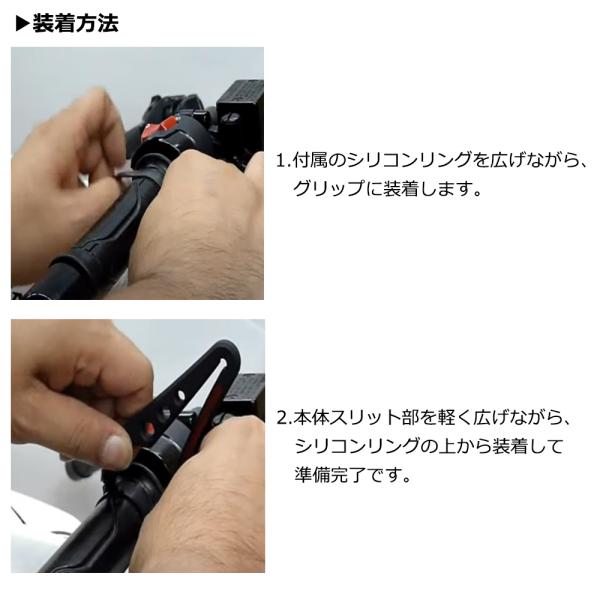 ▶装着方法

1.付属のシリコンリングを広げながら、グリップに装着します。

2.本体スリット部を軽く広げながら、シリコンリングの上から装着して準備完了です。