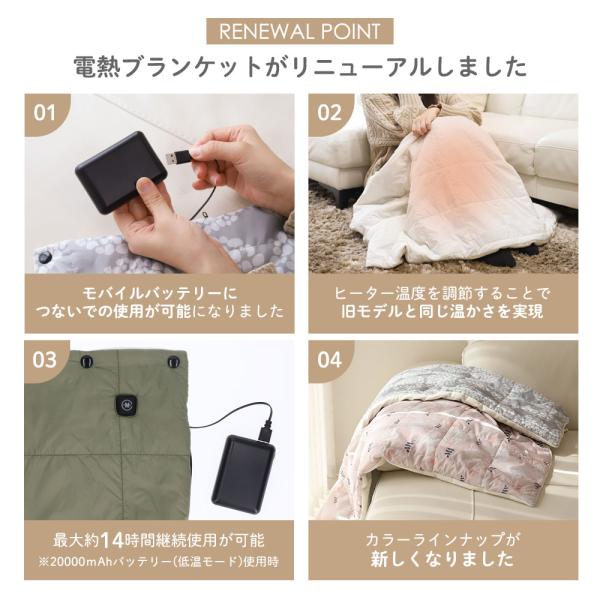 RENEWAL POINT

電熱ブランケットがリニューアルしました

01

モバイルバッテリーに
つないでの使用が可能になりました

02

ヒーター温度を調節することで
旧モデルと同じ温かさを実現

03

最大約14時間継続使用が可能
※20000mAhバッテリー(低温モード)使用時

04

カラーラインナップが
新しくなりました