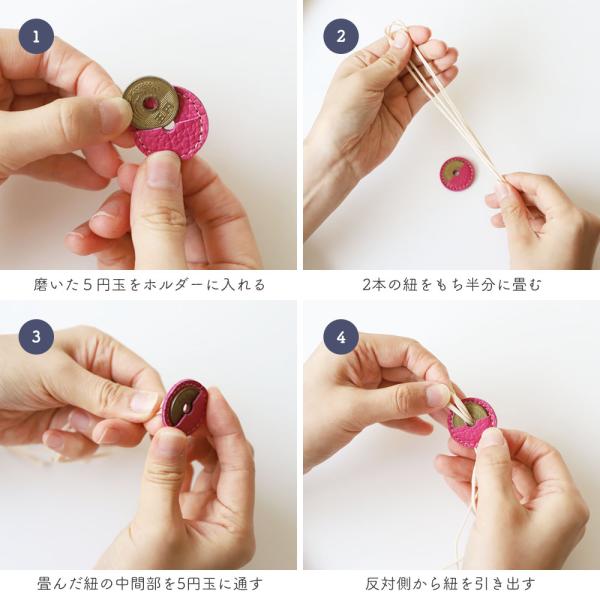 1

磨いた５円玉をホルダーに入れる

2

2本の紐をもち半分に畳む

3

畳んだ紐の中間部を5円玉に通す

4

反対側から紐を引き出す