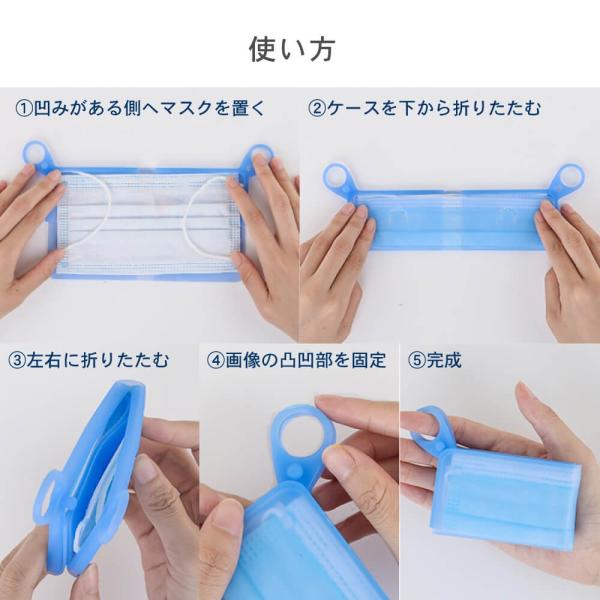 使い方

①凹みがある側へマスクを置く

②ケースを下から折りたたむ

③左右に折りたたむ

④画像の凸凹部を固定

⑤完成