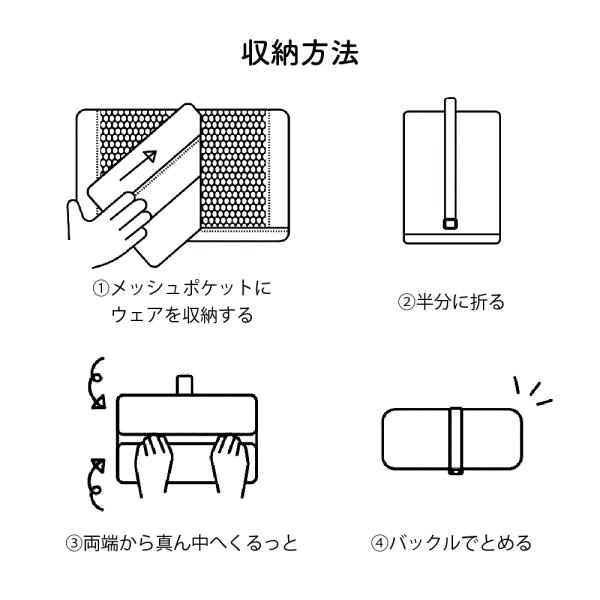 収納方法

①メッシュポケットにウェアを収納する

②半分に折る

③両端から真ん中へくるっと

④バックルでとめる