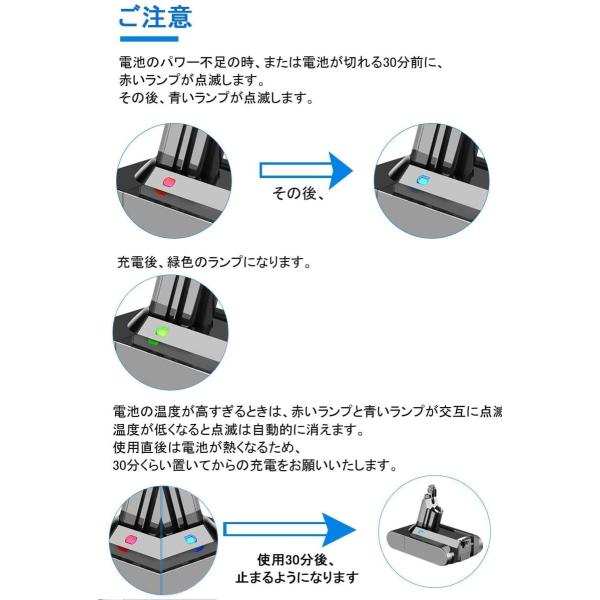 ご注意

電池のパワー不足の時、または電池が切れる30分前に、
赤いランプが点滅します。
その後、青いランプが点滅します。

その後、

充電後、緑色のランプになります。

電池の温度が高すぎるときは、赤いランプと青いランプが交互に点滅
温度が低くなると点滅は自動的に消えます。
使用直後は電池が熱くなるため、
30分くらい置いてからの充電をお願いいたします。

使用30分後、
止まるようになります