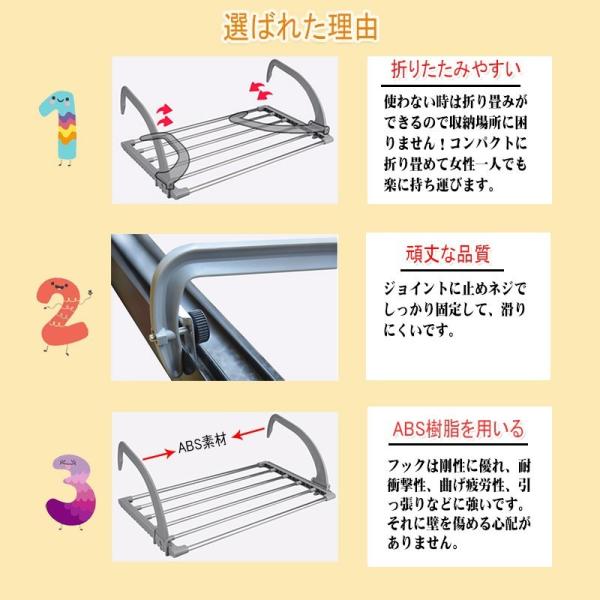 選ばれた理由

1

折りたたみやすい

使わない時は折り畳みができるので収納場所に困りません！コンパクトに折り畳めて女性一人でも楽に持ち運びます。

2

頑丈な品質

ジョイントに止めネジでしっかり固定して、滑りにくいです。

3

ABS素材

ABS樹脂を用いる

フックは剛性に優れ、耐衝撃性、曲げ疲労性、引っ張りなどに強いです。それに壁を傷める心配がありません。