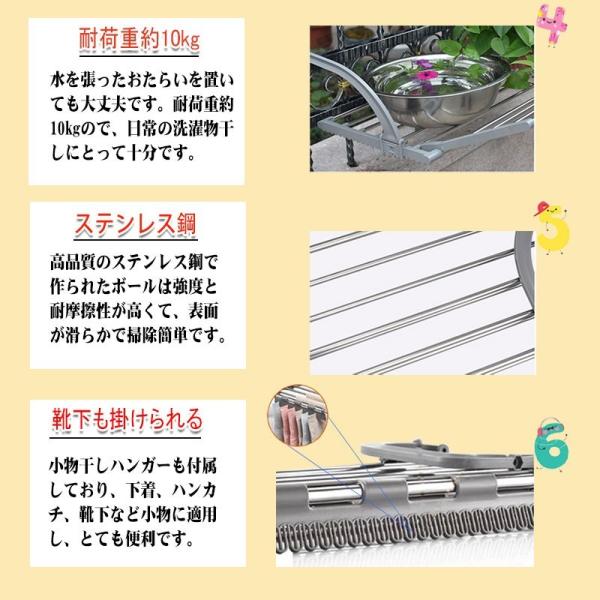 耐荷重約10kg

水を張ったおたらいを置いても大丈夫です。耐荷重約10kgので、日常の洗濯物干しにとって十分です。

4

ステンレス鋼

高品質のステンレス鋼で作られたポールは強度と耐摩擦性が高くて、表面が滑らかで掃除簡単です。

5

靴下も掛けられる

小物干しハンガーも付属しており、下着、ハンカチ、靴下など小物に適用し、とても便利です。

6