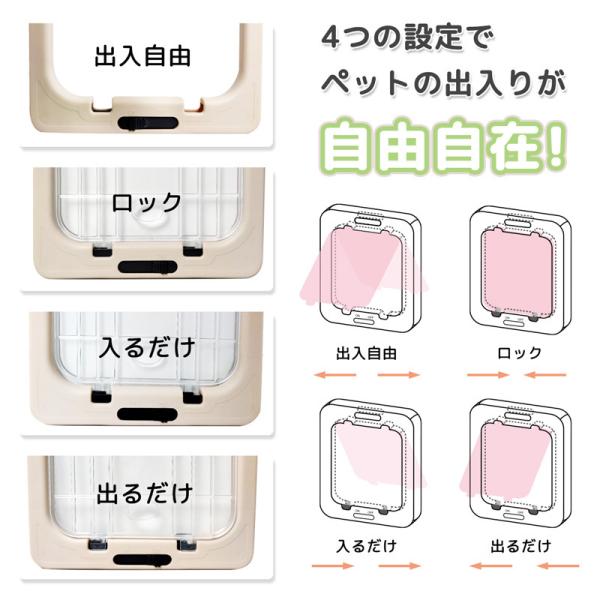 出入自由

ロック

入るだけ

出るだけ

4つの設定で
ペットの出入りが
自由自在!

出入自由

ロック

入るだけ

出るだけ