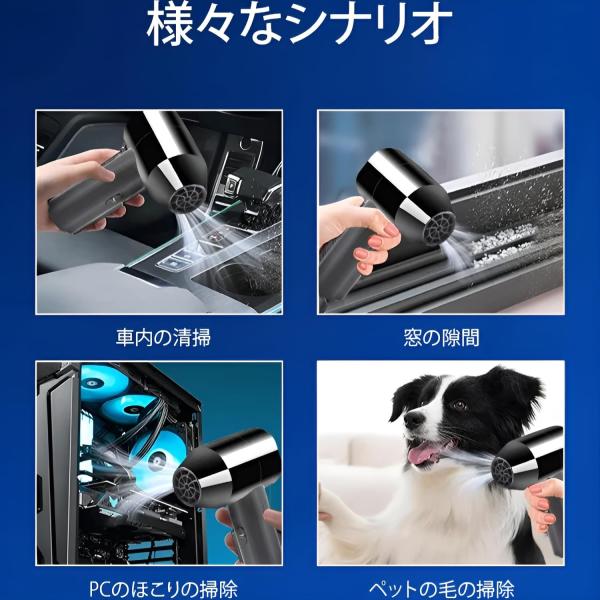 様々なシナリオ

車内の清掃

窓の隙間

PCのほこりの掃除

ペットの毛の掃除