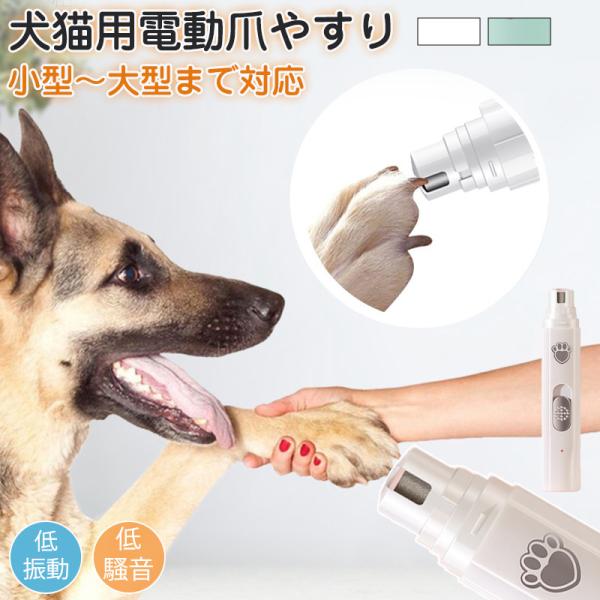 犬猫用電動爪やすり
小型～大型まで対応

低振動
低騒音