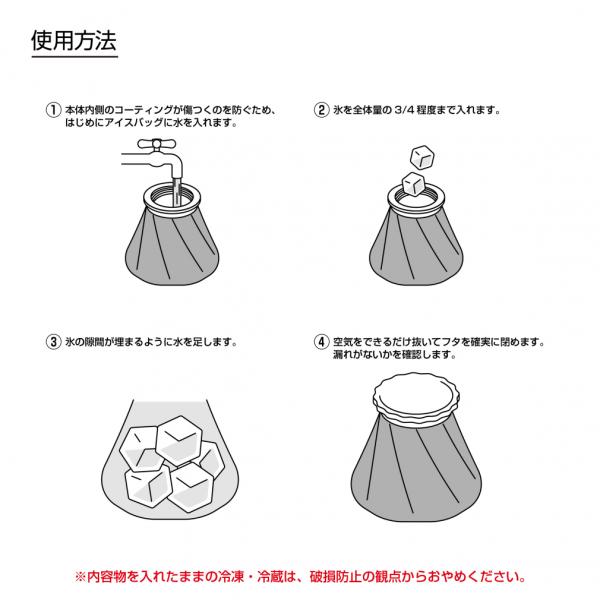 使用方法

① 本体内側のコーティングが傷つくのを防ぐため、はじめにアイスバッグに水を入れます。

② 氷を全体量の 3/4 程度まで入れます。

③ 氷の隙間が埋まるように水を足します。

④ 空気をできるだけ抜いてフタを確実に閉めます。漏れがないかを確認します。

※内容物を入れたままの冷凍・冷蔵は、破損防止の観点からおやめください。