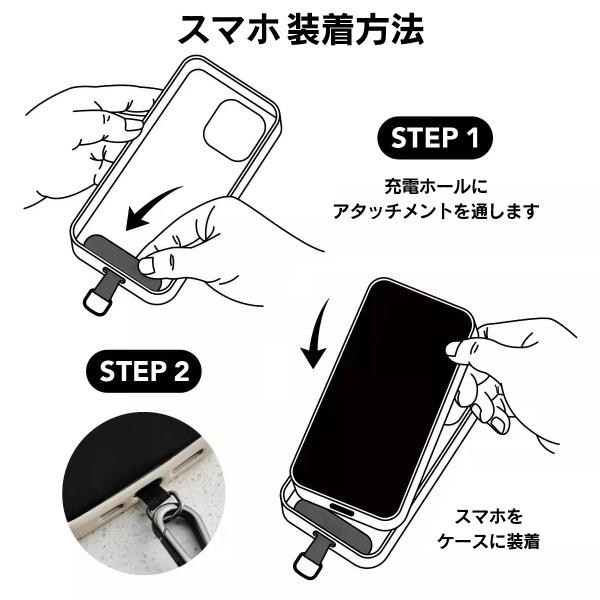 スマホ 装着方法

STEP 1

充電ホールに
アタッチメントを通します

STEP 2

スマホを
ケースに装着