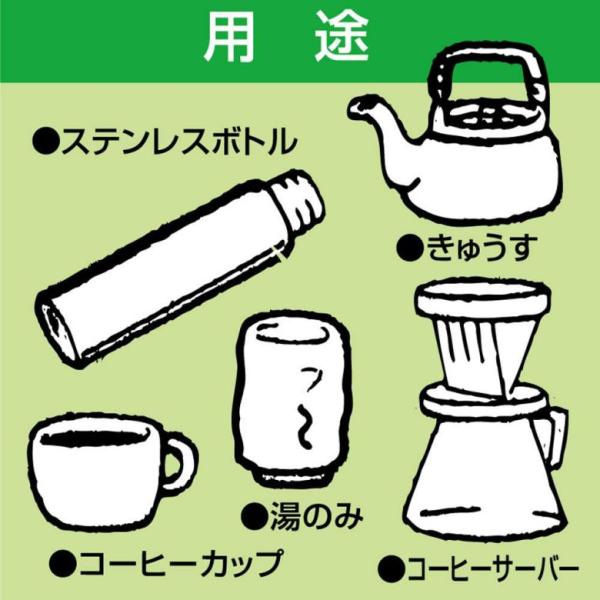 用　途

●ステンレスボトル

●きゅうす

●湯のみ

●コーヒーカップ

●コーヒーサーバー