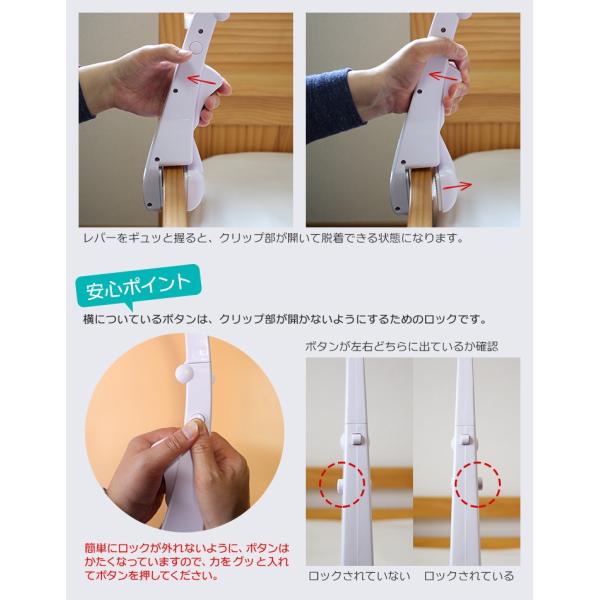 レバーをギュッと握ると、クリップ部が開いて脱着できる状態になります。

安心ポイント

横についているボタンは、クリップ部が開かないようにするためのロックです。

ボタンが左右どちらに出ているか確認

簡単にロックが外れないように、ボタンはかたくなっていますので、力をグッと入れてボタンを押してください。

ロックされていない

ロックされている