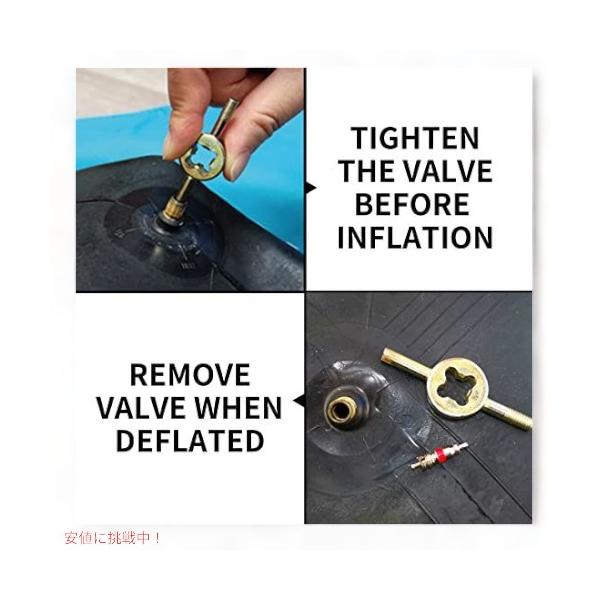 TIGHTEN THE VALVE BEFORE INFLATION

REMOVE VALVE WHEN DEFLATED

安値に挑戦中！