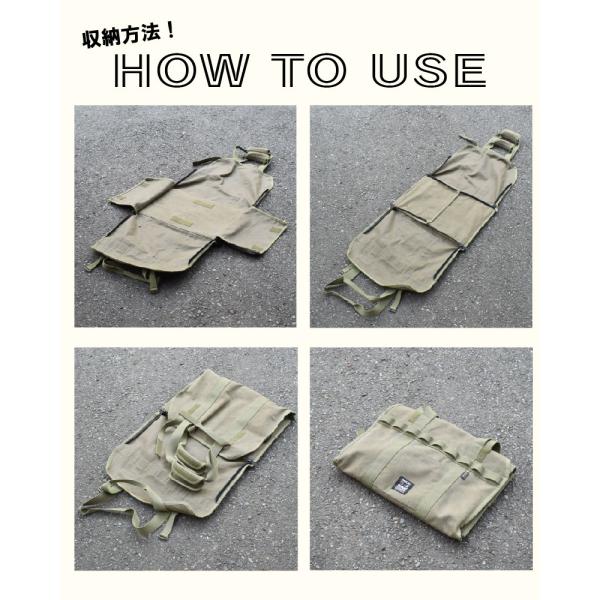 収納方法！
HOW TO USE