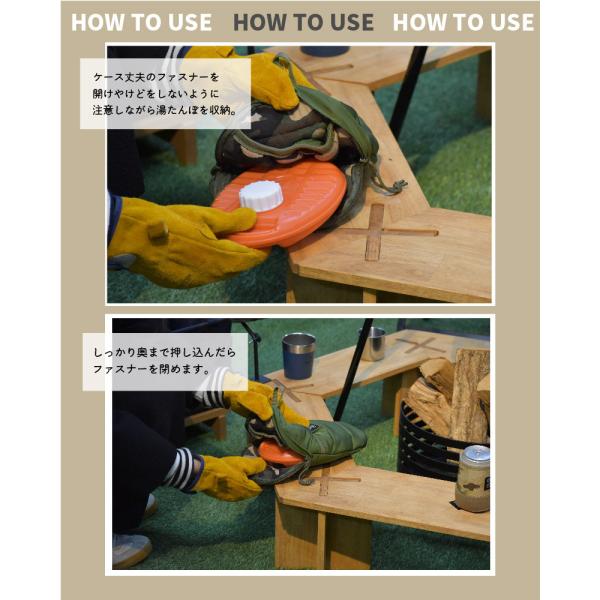 HOW TO USE HOW TO USE HOW TO USE

ケース丈夫のファスナーを開けやけどをしないように注意しながら湯たんぽを収納。

しっかり奥まで押し込んだらファスナーを閉めます。