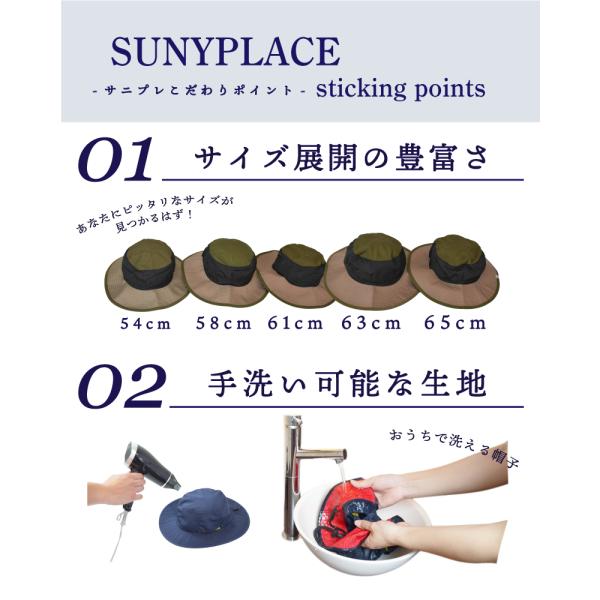 SUNYPLACE

- サニプレこだわりポイント - sticking points

01 サイズ展開の豊富さ

あなたにピッタリなサイズが見つかるはず！

54cm 58cm 61cm 63cm 65cm

02 手洗い可能な生地

おうちで洗える帽子