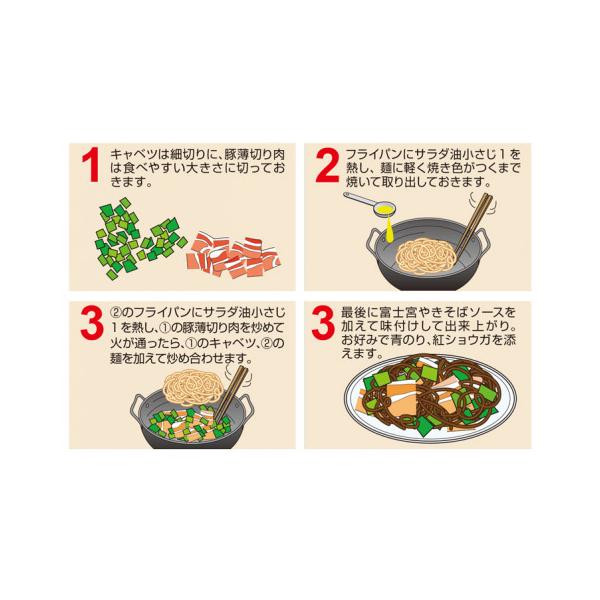 1 キャベツは細切りに、豚薄切り肉は食べやすい大きさに切っておきます。

2 フライパンにサラダ油小さじ１を熱し、麺に軽く焼き色がつくまで焼いて取り出しておきます。

3 ②のフライパンにサラダ油小さじ１を熱し、①の豚薄切り肉を炒めて火が通ったら、①のキャベツ、②の麺を加えて炒め合わせます。

3 最後に富士宮やきそばソースを加えて味付けして出来上がり。お好みで青のり、紅ショウガを添えます。