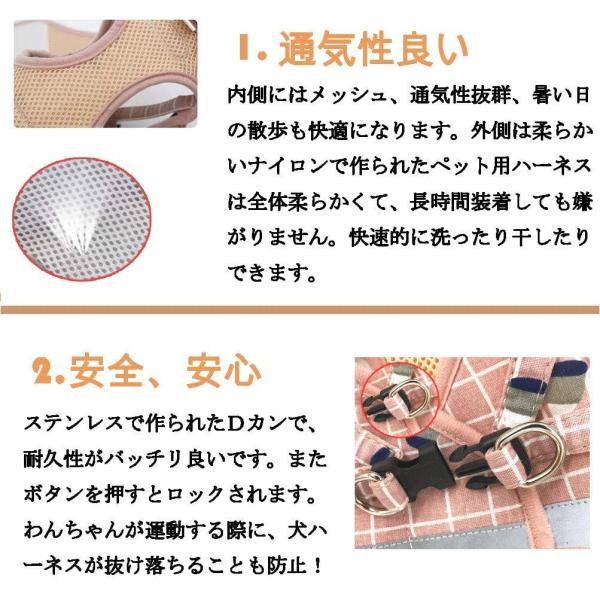 1. 通気性良い

内側にはメッシュ、通気性抜群、暑い日の散歩も快適になります。外側は柔らかいナイロンで作られたペット用ハーネスは全体柔らかくて、長時間装着しても嫌がりません。快速的に洗ったり干したりできます。

2.安全、安心

ステンレスで作られたDカンで、耐久性がバッチリ良いです。またボタンを押すとロックされます。わんちゃんが運動する際に、犬ハーネスが抜け落ちることも防止！