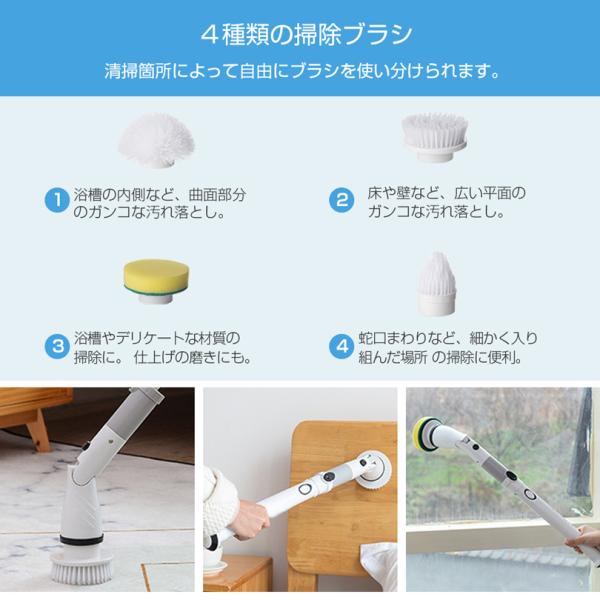 ４種類の掃除ブラシ

清掃箇所によって自由にブラシを使い分けられます。

1 浴槽の内側など、曲面部分のガンコな汚れ落とし。

2 床や壁など、広い平面のガンコな汚れ落とし。

3 浴槽やデリケートな材質の掃除に。 仕上げの磨きにも。

4 蛇口まわりなど、細かく入り組んだ場所 の掃除に便利。