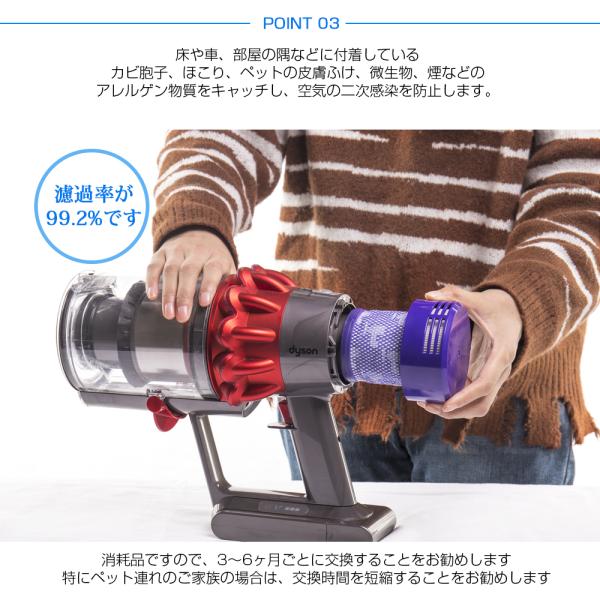 POINT 03

床や車、部屋の隅などに付着している
カビ胞子、ほこり、ペットの皮膚ふけ、微生物、煙などの
アレルゲン物質をキャッチし、空気の二次感染を防止します。

濾過率が
99.2%です

dyson

消耗品ですので、3~6ヶ月ごとに交換することをお勧めします
特にペット連れのご家族の場合は、交換時間を短縮することをお勧めします