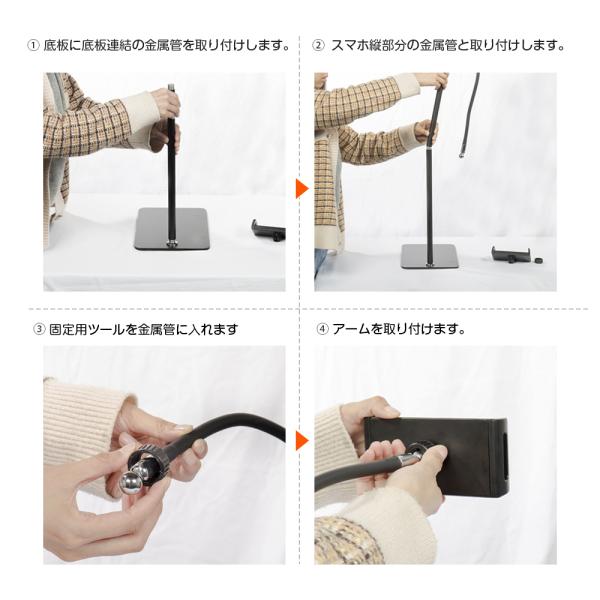 ① 底板に底板連結の金属管を取り付けします。

② スマホ縦部分の金属管と取り付けします。

③ 固定用ツールを金属管に入れます

④ アームを取り付けます。