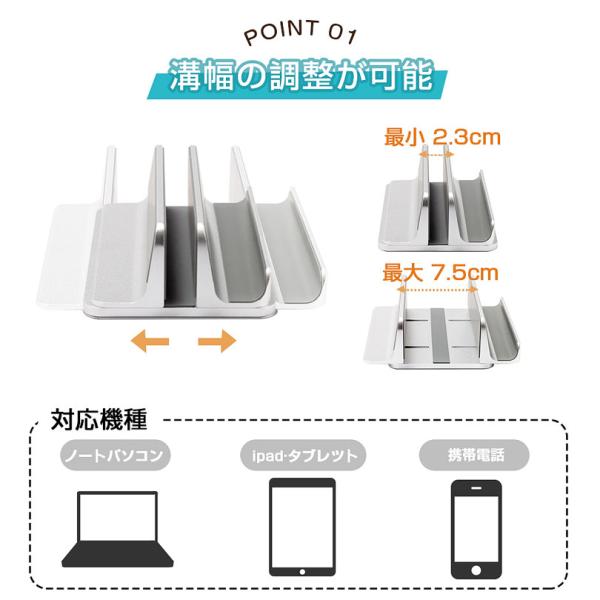 POINT 01

溝幅の調整が可能

最小 2.3cm

最大 7.5cm

対応機種

ノートパソコン

ipad·タブレット

携帯電話