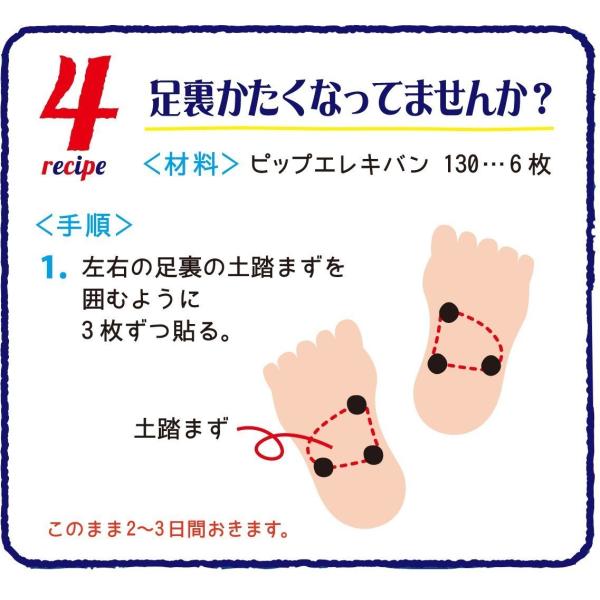 4
recipe

足裏かたくなってませんか？

＜材料＞ ピップエレキバン 130…6枚

＜手順＞

1. 左右の足裏の土踏まずを囲むように3枚ずつ貼る。

土踏まず

このまま2〜3日間おきます。