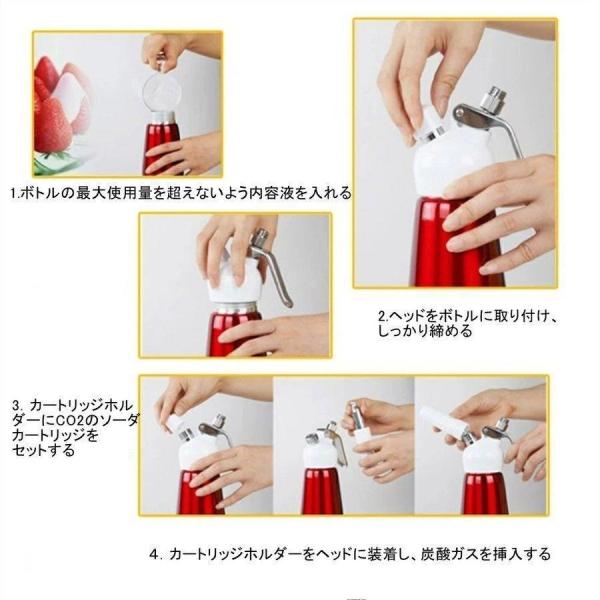 1.ボトルの最大使用量を超えないよう内容液を入れる

2.ヘッドをボトルに取り付け、しっかり締める

3. カートリッジホルダーにCO2のソーダカートリッジをセットする

4. カートリッジホルダーをヘッドに装着し、炭酸ガスを挿入する