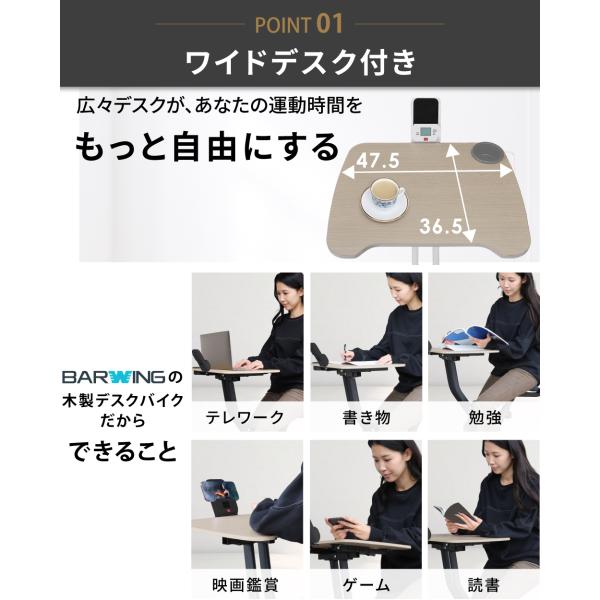 POINT 01

ワイドデスク付き

広々デスクが、あなたの運動時間を

もっと自由にする

47.5

36.5

BARWINGの
木製デスクバイク
だから

できること

テレワーク

書き物

勉強

映画鑑賞

ゲーム

読書