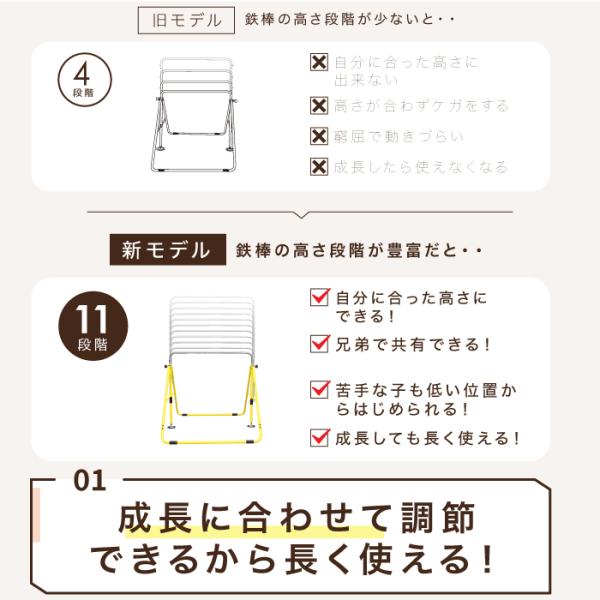 旧モデル　鉄棒の高さ段階が少ないと・・

4
段階

自分に合った高さに出来ない

高さが合わずケガをする

窮屈で動きづらい

成長したら使えなくなる

新モデル　鉄棒の高さ段階が豊富だと・・

11
段階

自分に合った高さにできる！

兄弟で共有できる！

苦手な子も低い位置からはじめられる！

成長しても長く使える！

01

成長に合わせて調節できるから長く使える！