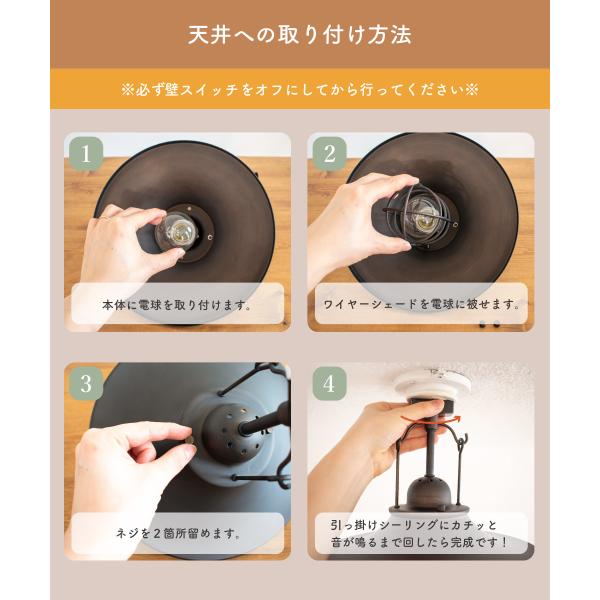 天井への取り付け方法

※必ず壁スイッチをオフにしてから行ってください※

1

本体に電球を取り付けます。

2

ワイヤーシェードを電球に被せます。

3

ネジを2箇所留めます。

4

引っ掛けシーリングにカチッと音が鳴るまで回したら完成です！