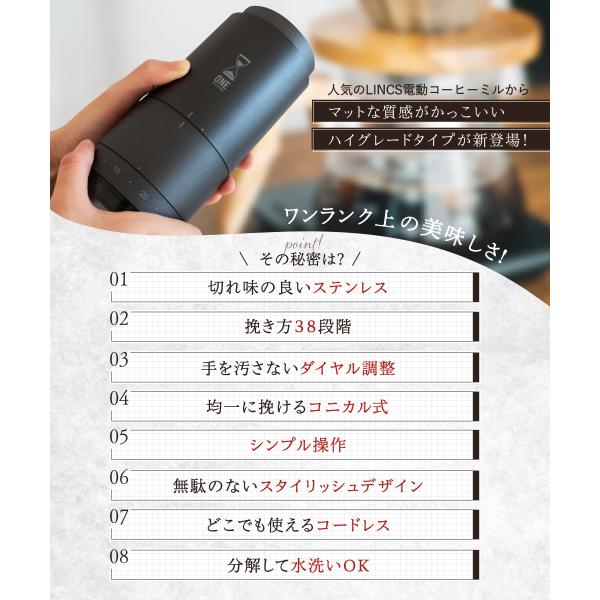 ONE

10

20

人気のLINCS電動コーヒーミルから

マットな質感がかっこいい

ハイグレードタイプが新登場!

ワンランク上の美味しさ!

point!

\ その秘密は? /

01 切れ味の良いステンレス

02 挽き方38段階

03 手を汚さないダイヤル調整

04 均一に挽けるコニカル式

05 シンプル操作

06 無駄のないスタイリッシュデザイン

07 どこでも使えるコードレス

08 分解して水洗いOK