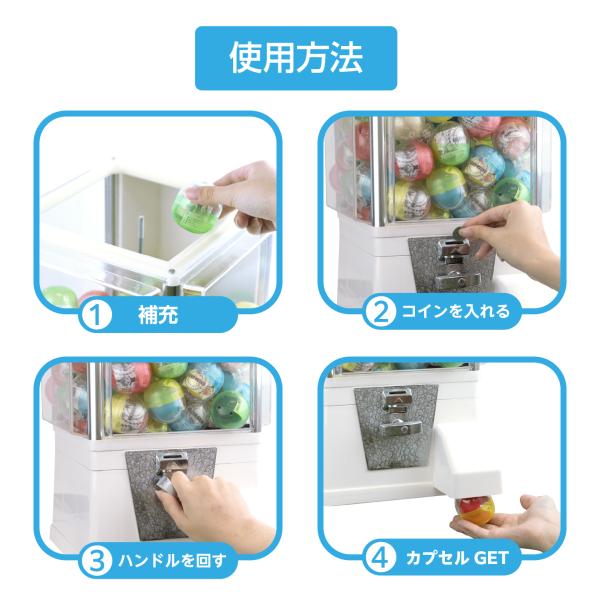 使用方法

1 補充

2 コインを入れる

3 ハンドルを回す

4 カプセル GET