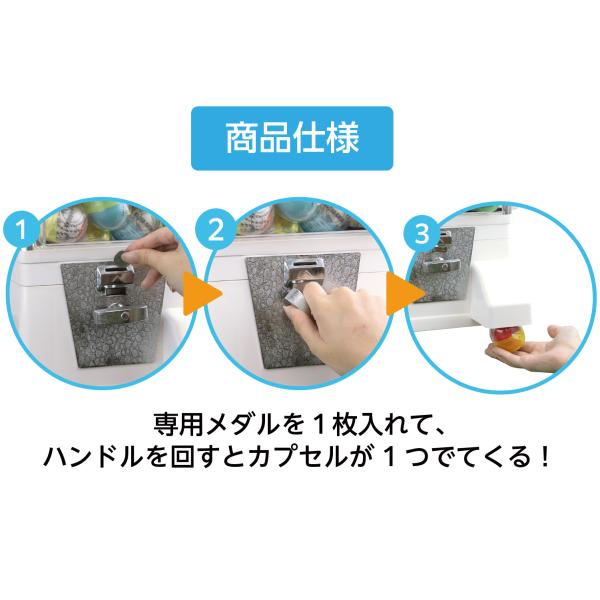 商品仕様

1

2

3

専用メダルを１枚入れて、
ハンドルを回すとカプセルが１つでてくる！