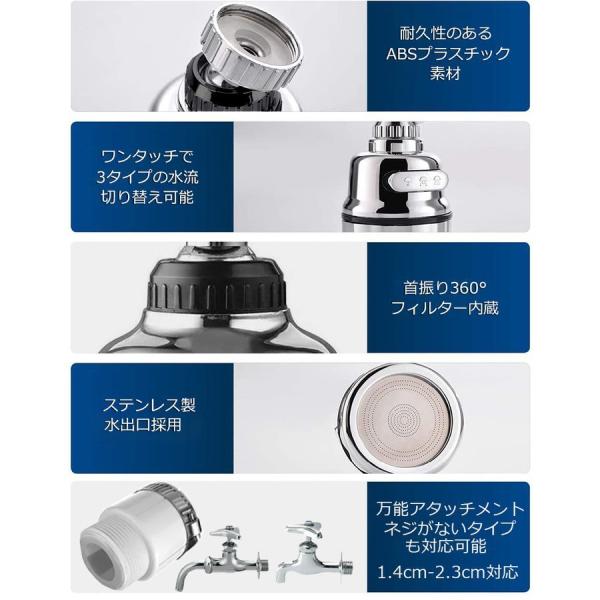 耐久性のある
ABSプラスチック
素材

ワンタッチで
3タイプの水流
切り替え可能

首振り360°
フィルター内蔵

ステンレス製
水出口採用

万能アタッチメント
ネジがないタイプ
も対応可能
1.4cm-2.3cm対応