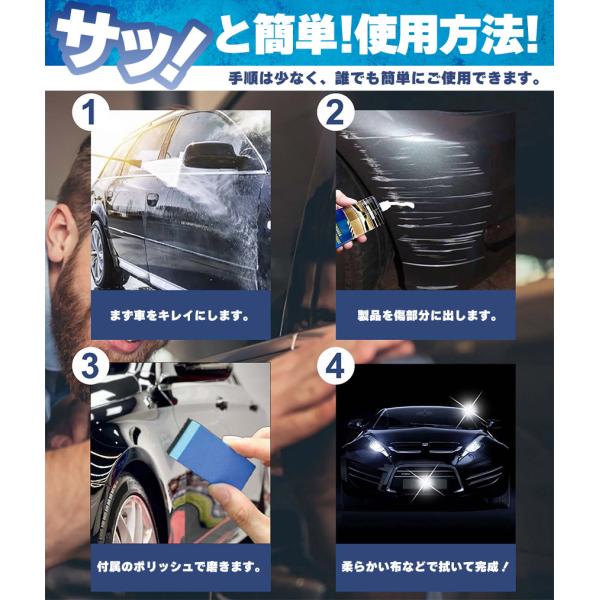 サッ!と簡単!使用方法!

手順は少なく、誰でも簡単にご使用できます。

1
まず車をキレイにします。

2
製品を傷部分に出します。

3
付属のポリッシュで磨きます。

4
柔らかい布などで拭いて完成!